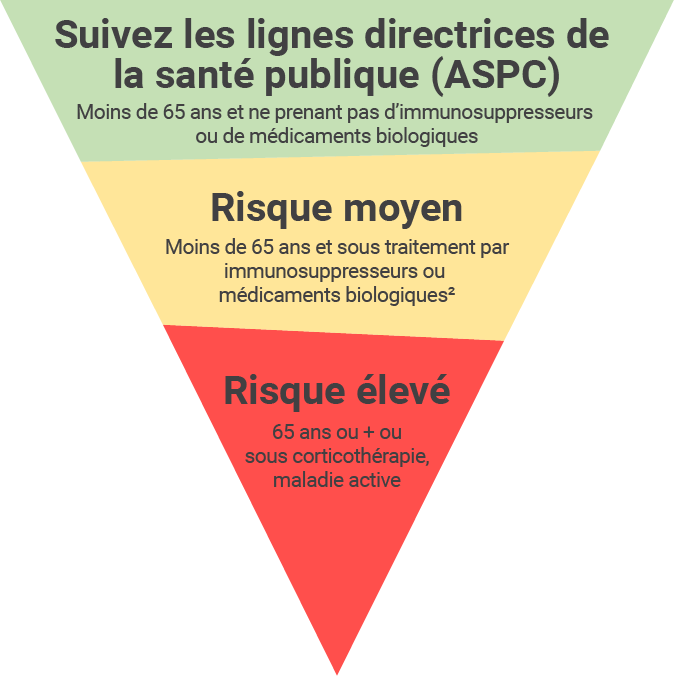 Suivez les lignes directrices de la santé publique (ASPC)

Moins de 65 ans et ne prenant pas d'immunosuppresseurs ou de médicaments biologiques

Risque moyen

Moins de 65 ans et sous traitement par immunosuppresseurs ou médicaments biologiques²

Risque élevé

65 ans ou + ou sous corticothérapie, maladie active